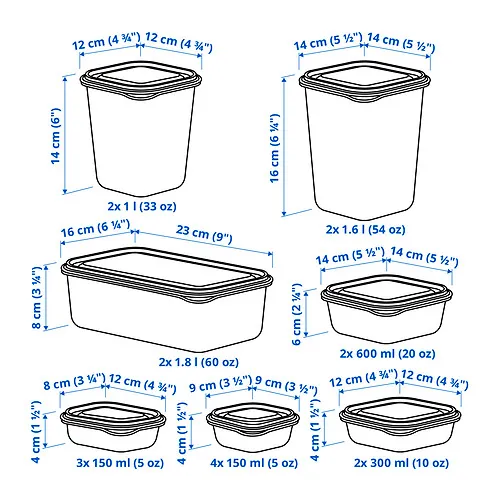 12 cm (4 ¾") 12 cm (4 ¾")
14 cm (6")
2x 1 l (33 oz)

14 cm (5 ½") 14 cm (5 ½")
16 cm (6 ¼")
2x 1.6 l (54 oz)

16 cm (6 ¼") 23 cm (9")
8 cm (3 ¼")
2x 1.8 l (60 oz)

14 cm (5 ½") 14 cm (5 ½")
6 cm (2 ¼")
2x 600 ml (20 oz)

8 cm (3 ¼") 12 cm (4 ¾")
4 cm (1 ½")
3x 150 ml (5 oz)

9 cm (3 ½") 9 cm (3 ½")
4 cm (1 ½")
4x 150 ml (5 oz)

12 cm (4 ¾") 12 cm (4 ¾")
4 cm (1 ½")
2x 300 ml (10 oz)