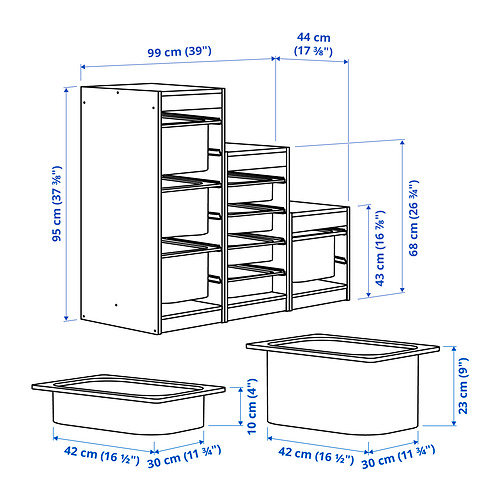 99 cm (39")

44 cm (17 ⅜")

95 cm (37 ⅜")

68 cm (26 ¾")

43 cm (16 ⅞")

10 cm (4")

23 cm (9")

42 cm (16 ½")

30 cm (11 ¾")

42 cm (16 ½")

30 cm (11 ¾")