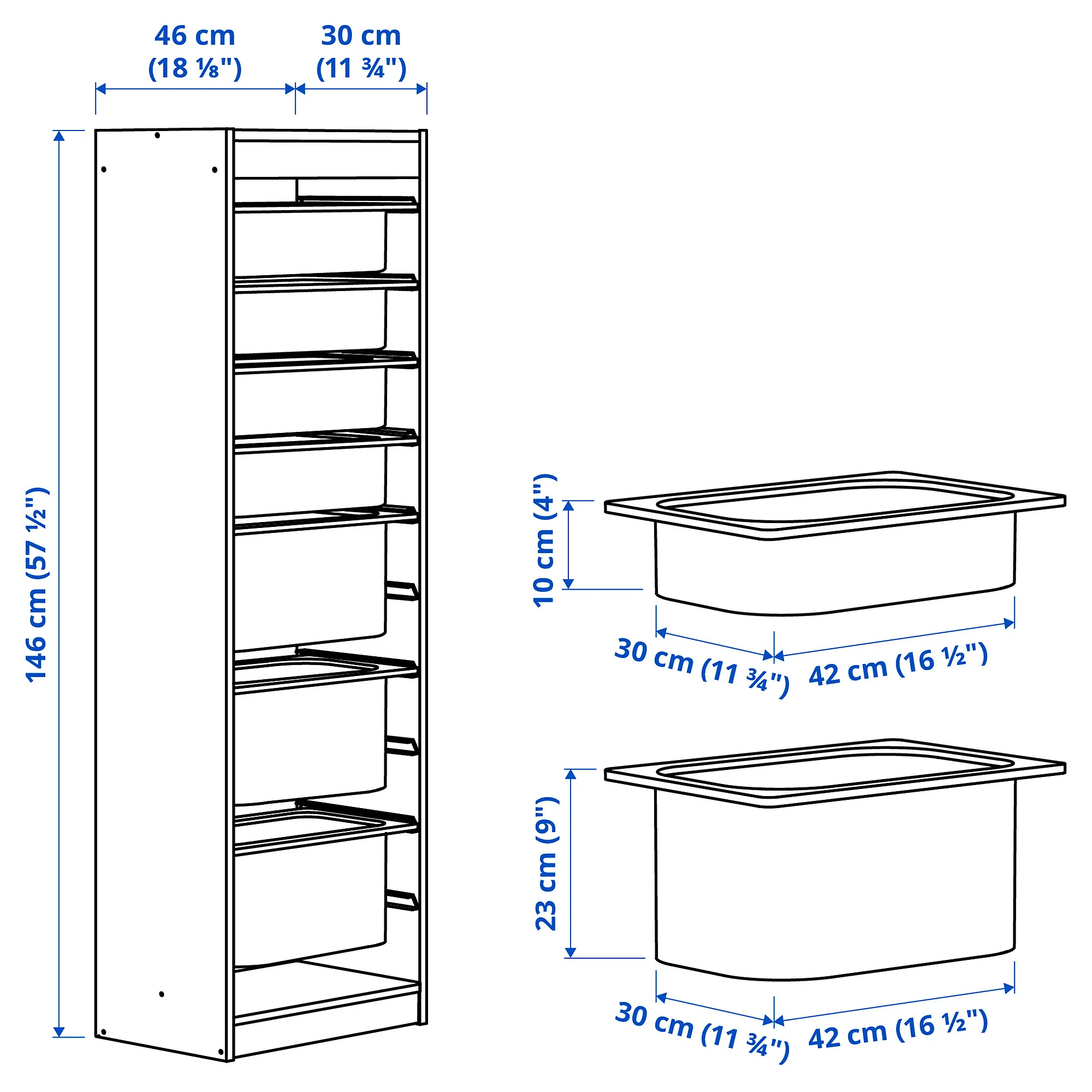 46 cm (18 ⅛")

30 cm (11 ¾")

146 cm (57 ½")

10 cm (4")

30 cm (11 ¾")

42 cm (16 ½")

23 cm (9")

30 cm (11 ¾")

42 cm (16 ½")