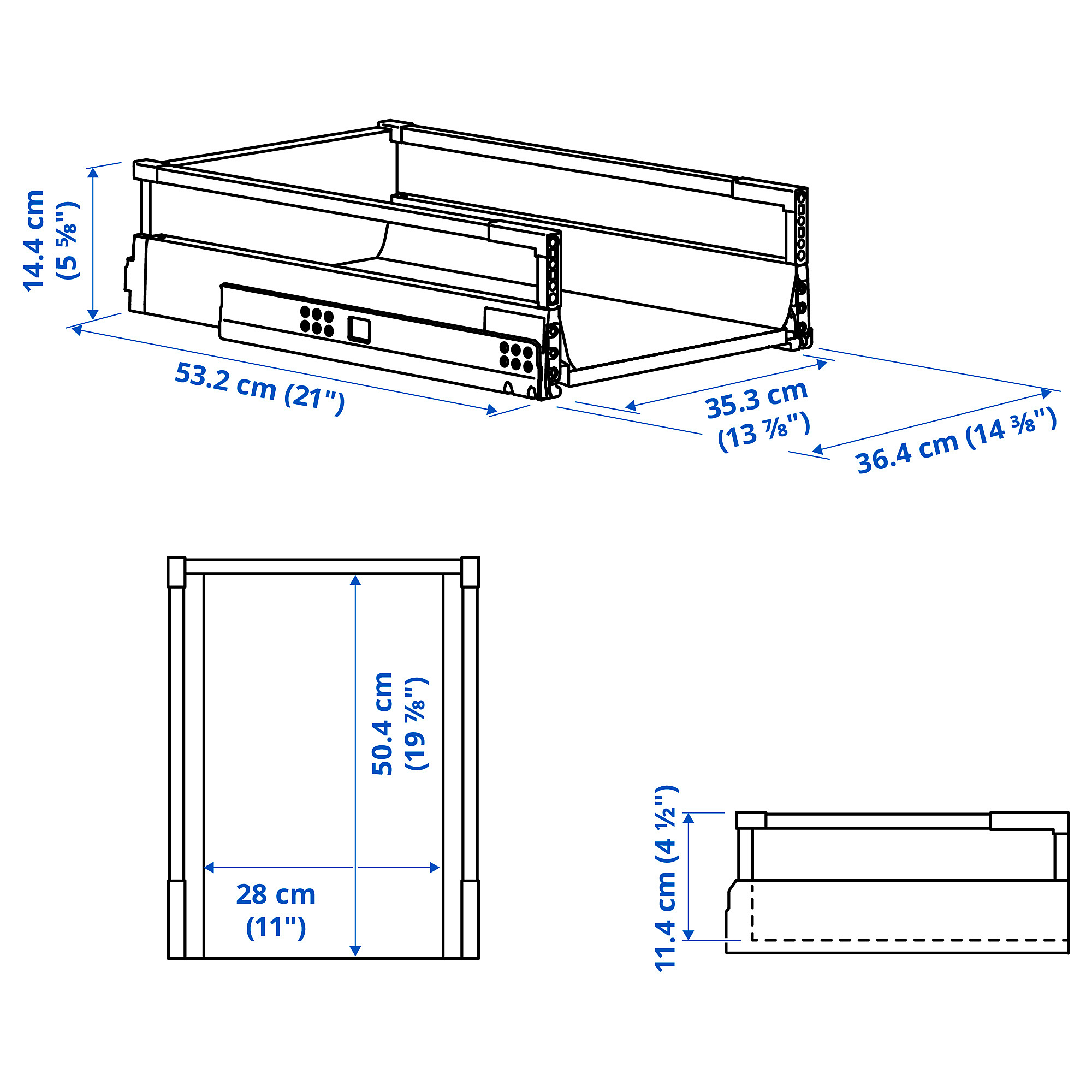 14.4 cm
(5 ⅝")

53.2 cm (21")

35.3 cm
(13 ⅞")

36.4 cm (14 ⅜")

50.4 cm
(19 ⅞")

28 cm
(11")

11.4 cm (4 ½")