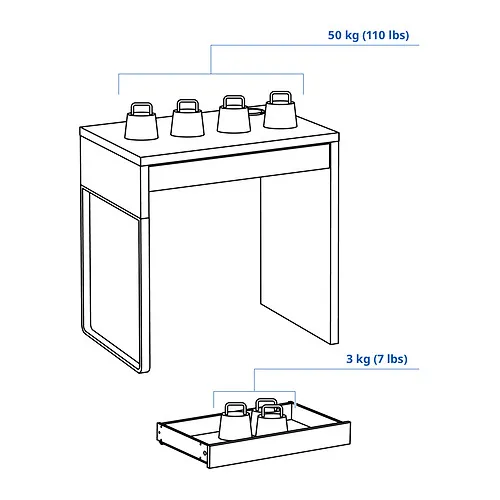 50 kg (110 lbs)

3 kg (7 lbs)