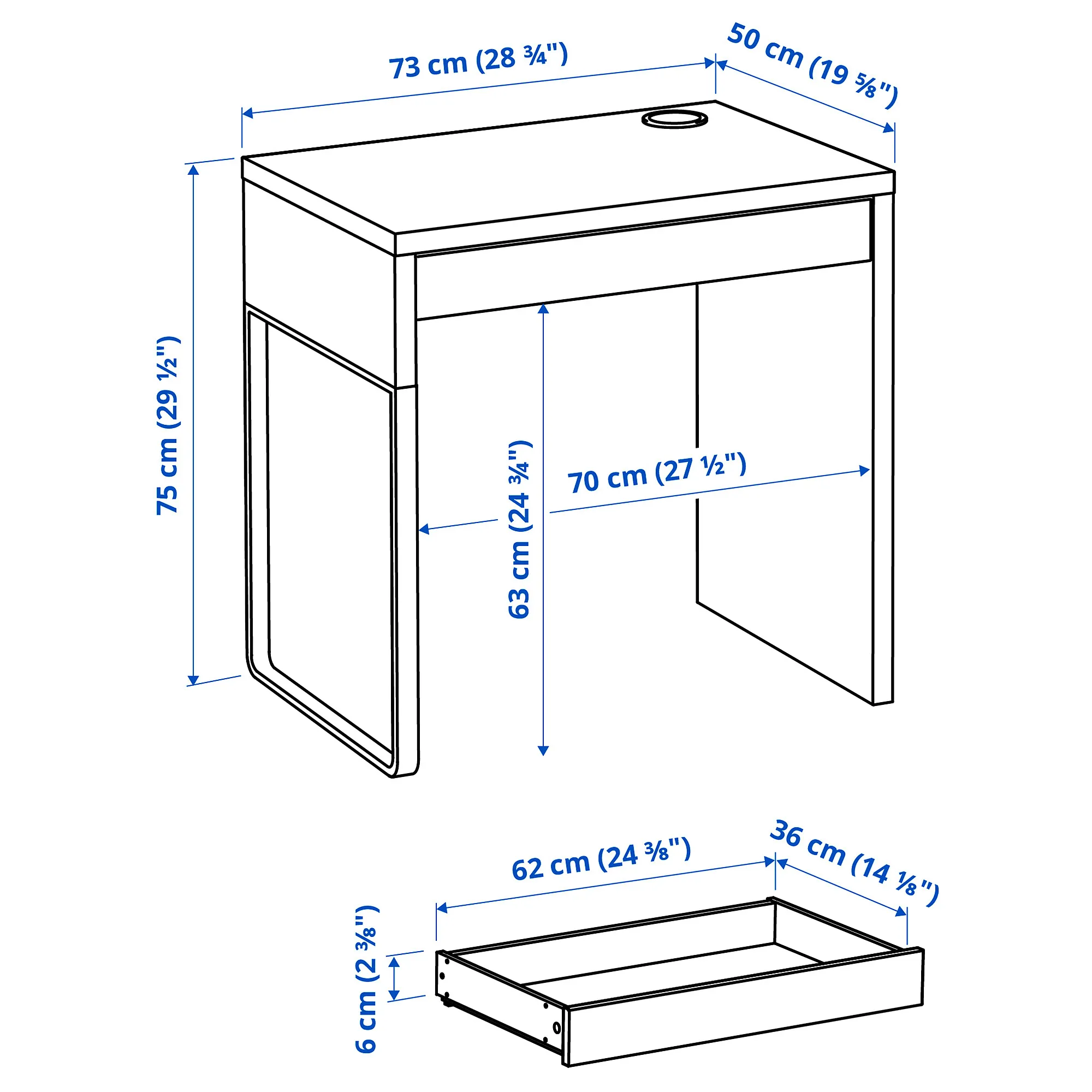 73 cm (28 ¾")
50 cm (19 ⅝")
75 cm (29 ½")
63 cm (24 ¾")
70 cm (27 ½")
62 cm (24 ⅜")
36 cm (14 ⅛")
6 cm (2 ⅜")