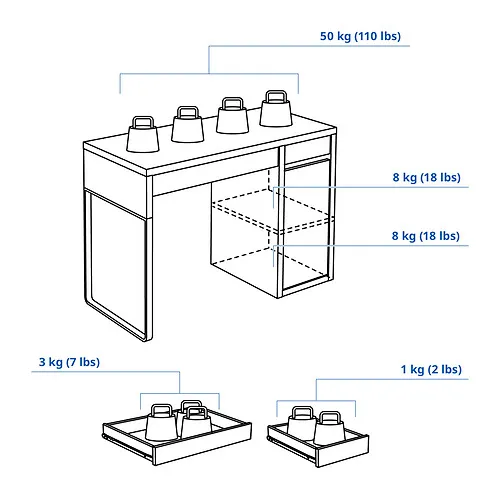 50 kg (110 lbs)

8 kg (18 lbs)

8 kg (18 lbs)

3 kg (7 lbs)

1 kg (2 lbs)