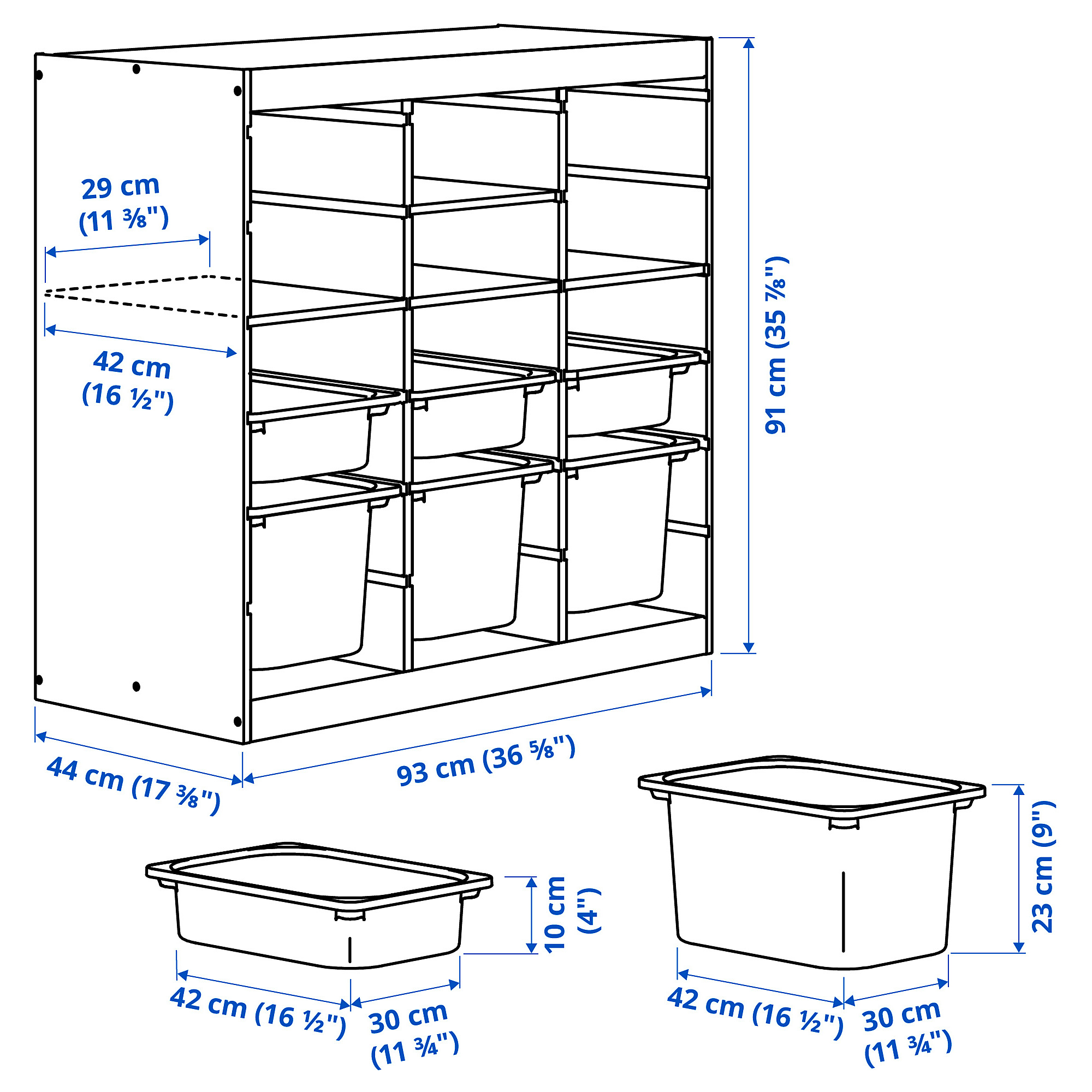 29 cm
(11 ⅜")

42 cm
(16 ½")

91 cm (35 ⅞")

44 cm (17 ⅜")

93 cm (36 ⅝")

10 cm
(4")

42 cm (16 ½")

30 cm
(11 ¾")

23 cm (9")

42 cm (16 ½")

30 cm
(11 ¾")