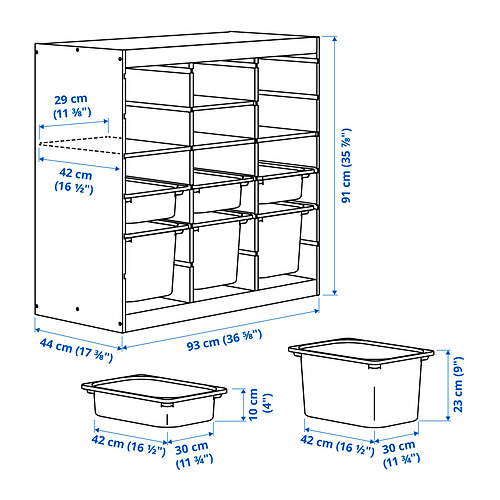 29 cm
(11 ⅜")

42 cm
(16 ½")

91 cm (35 ⅞")

44 cm (17 ⅜")

93 cm (36 ⅝")

10 cm
(4")

42 cm (16 ½")

30 cm
(11 ¾")

23 cm (9")

42 cm (16 ½")

30 cm
(11 ¾")