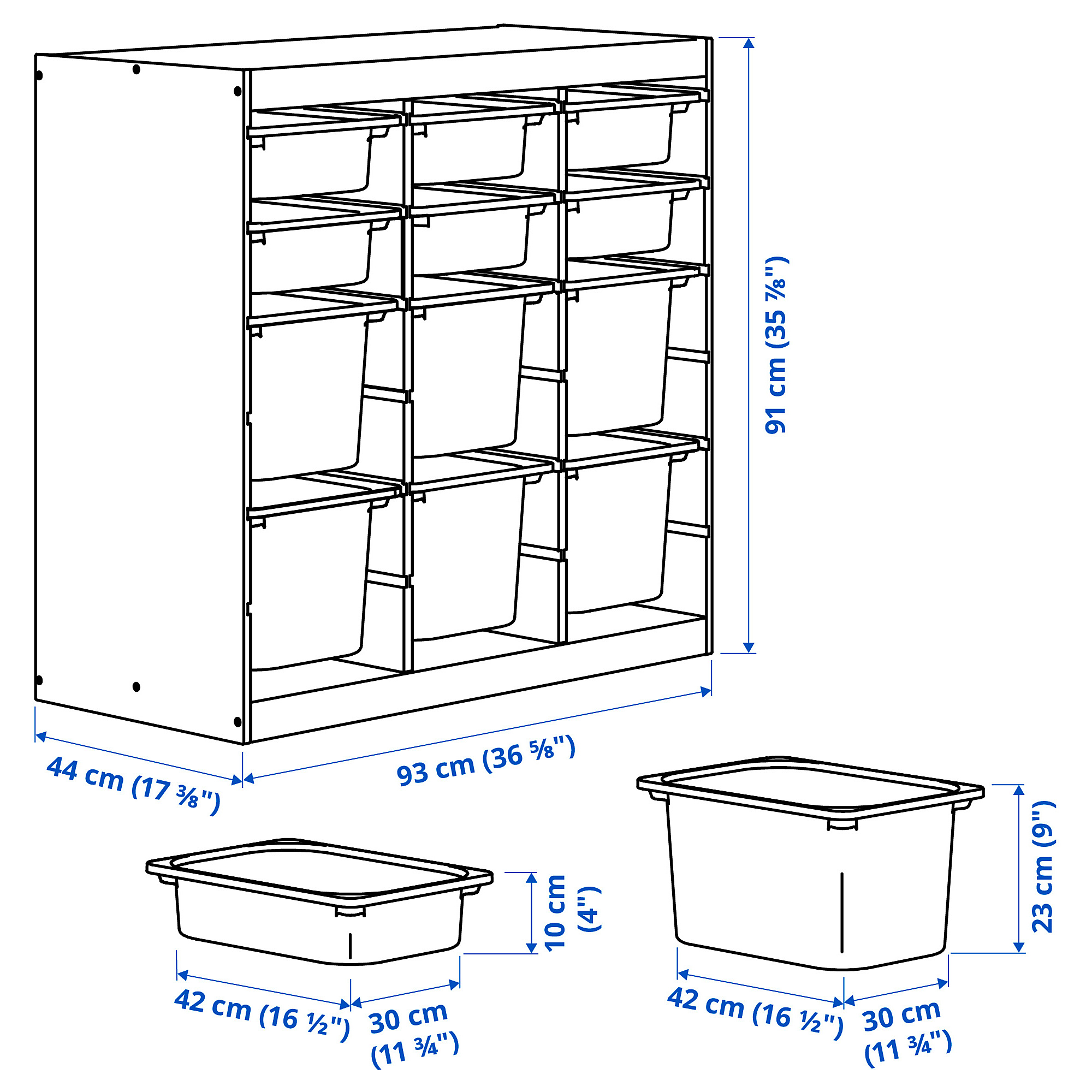 91 cm (35 ⅞")

44 cm (17 ⅜")

93 cm (36 ⅝")

10 cm (4")

42 cm (16 ½")

30 cm (11 ¾")

23 cm (9")

42 cm (16 ½")

30 cm (11 ¾")