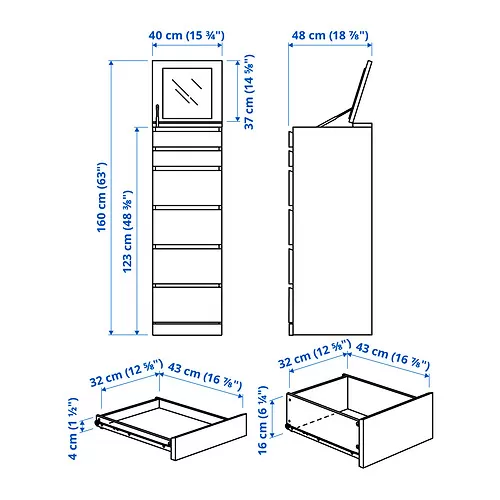 40 cm (15 ¾")

48 cm (18 ⅞")

37 cm (14 ⅝")

160 cm (63")

123 cm (48 ⅜")

32 cm (12 ⅝")

43 cm (16 ⅞")

4 cm (1 ½")

32 cm (12 ⅝")

43 cm (16 ⅞")

16 cm (6 ¼")