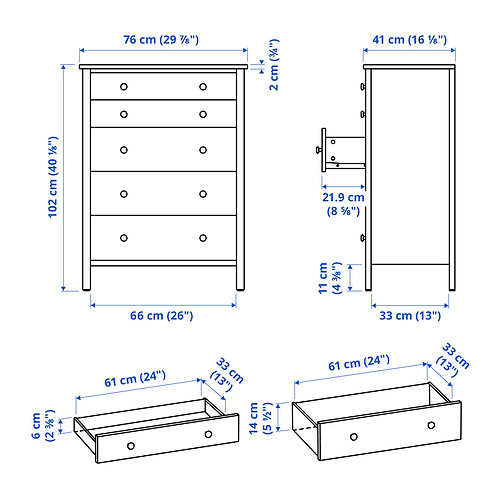 76 cm (29 ⅞")
2 cm (¾")
102 cm (40 ⅛")
66 cm (26")
41 cm (16 ⅛")
21.9 cm (8 ⅝")
11 cm (4 ⅜")
33 cm (13")
61 cm (24")
33 cm (13")
6 cm (2 ⅜")
61 cm (24")
33 cm (13")
14 cm (5 ½")