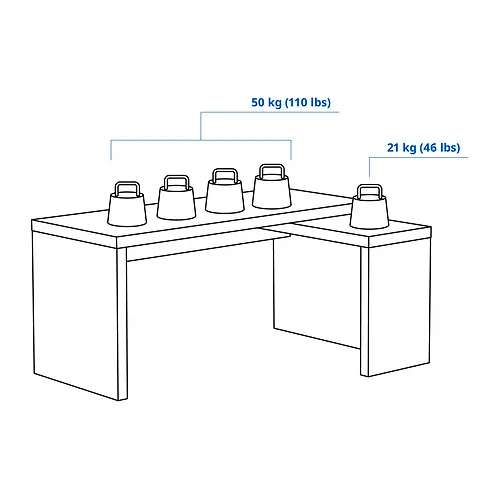 50 kg (110 lbs)

21 kg (46 lbs)