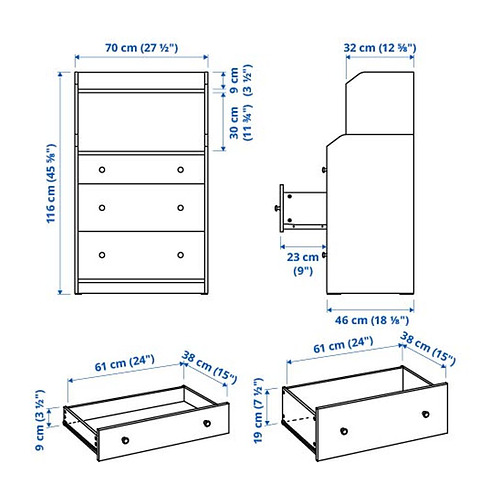 70 cm (27 ½")
9 cm (3 ½")
30 cm (11 ¾")
116 cm (45 ⅝")
32 cm (12 ⅝")
23 cm (9")
46 cm (18 ⅛")
61 cm (24")
38 cm (15")
9 cm (3 ½")
61 cm (24")
38 cm (15")
19 cm (7 ½")