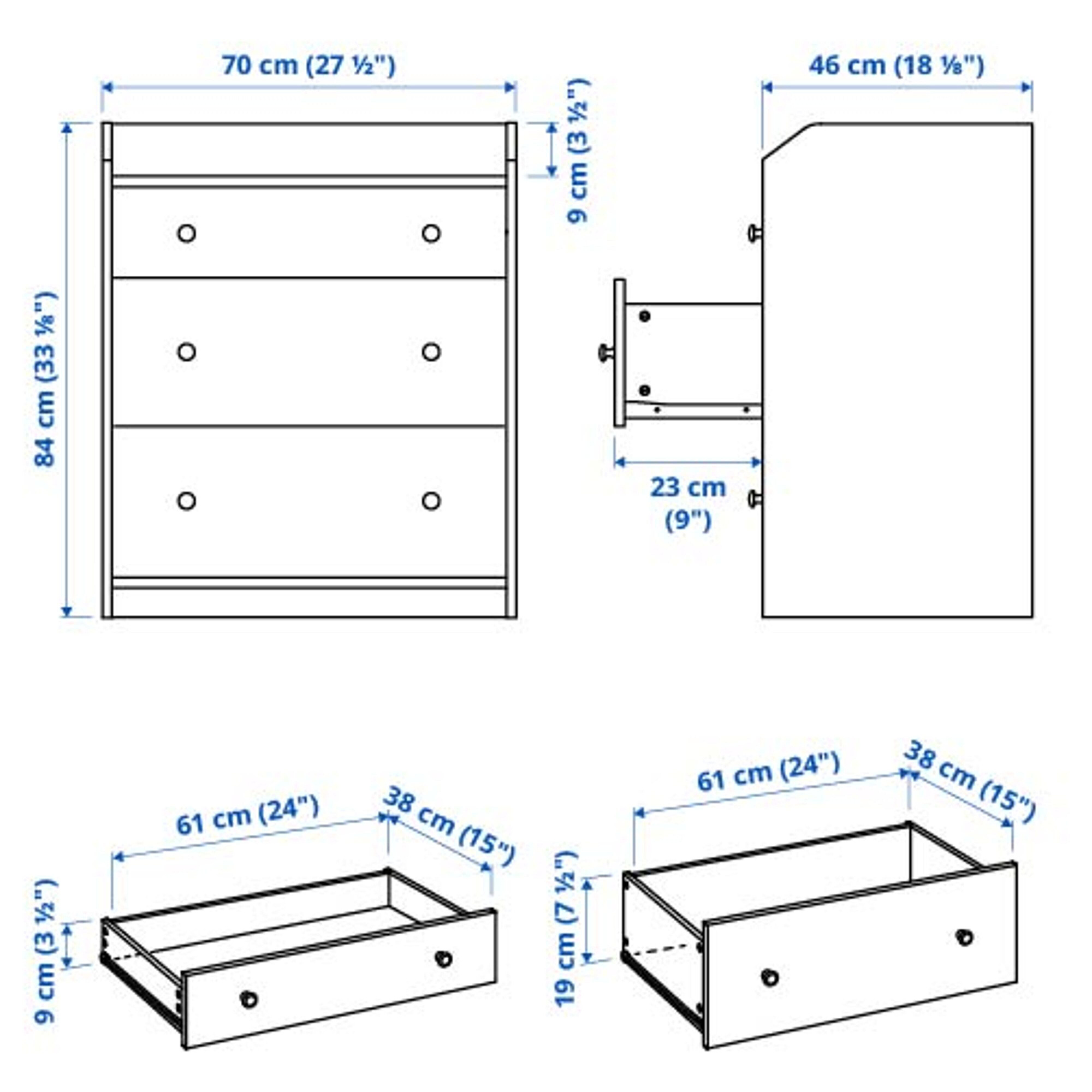 70 cm (27 ½")

46 cm (18 ⅛")

9 cm (3 ½")

84 cm (33 ⅛")

23 cm (9")

61 cm (24")

38 cm (15")

9 cm (3 ½")

61 cm (24")

38 cm (15")

19 cm (7 ½")