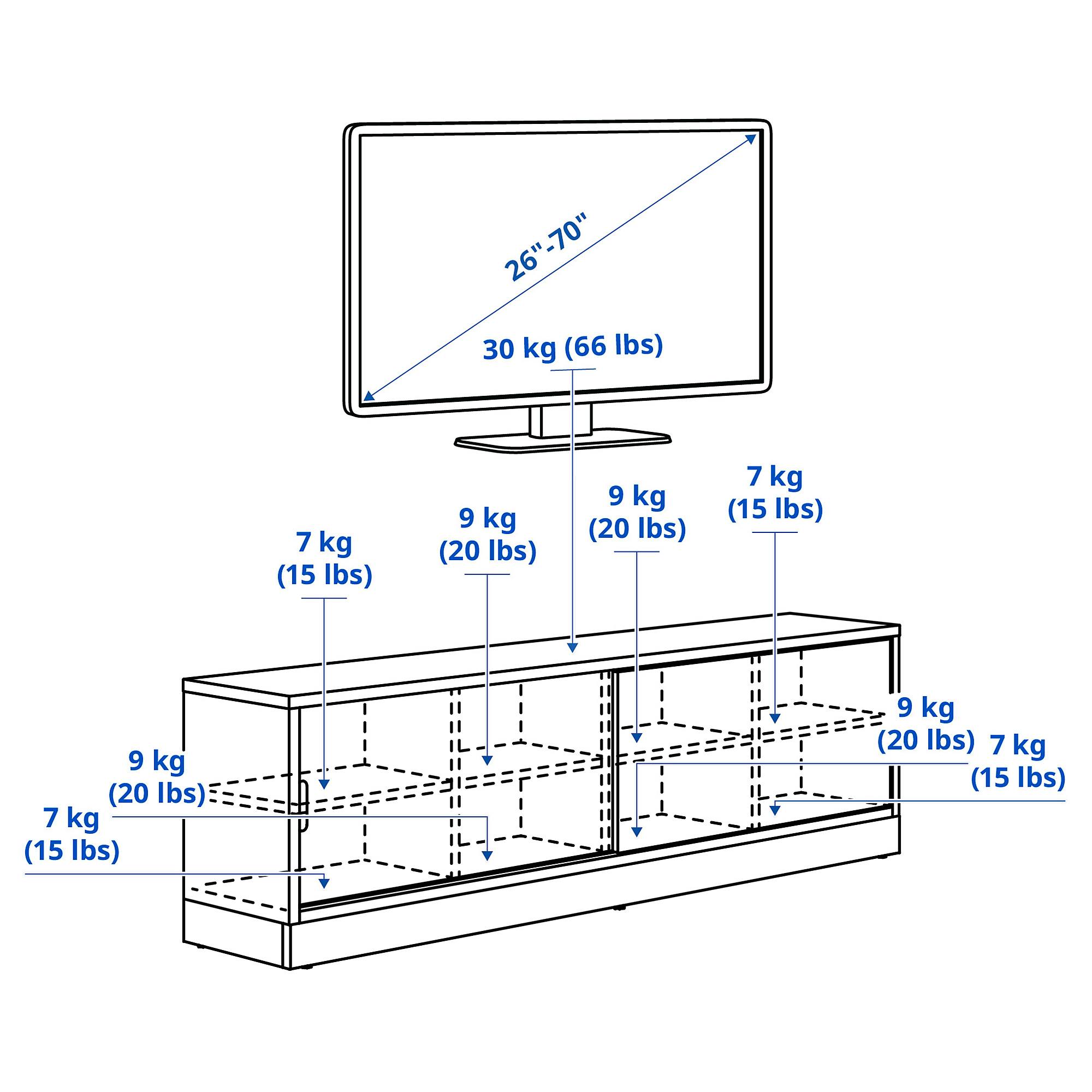 26"-70"

30 kg (66 lbs)

7 kg (15 lbs)

9 kg (20 lbs)

9 kg (20 lbs)

7 kg (15 lbs)

9 kg (20 lbs)

7 kg (15 lbs)

9 kg (20 lbs)

7 kg (15 lbs)