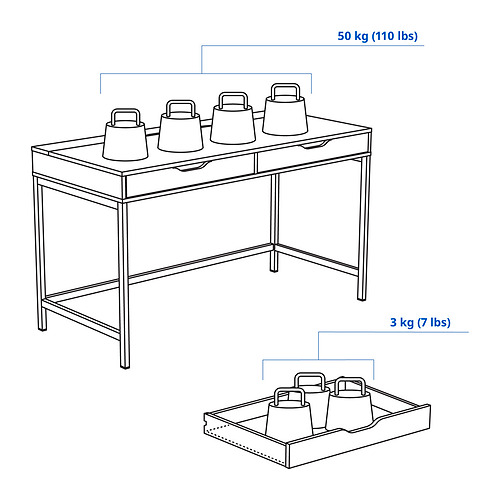 50 kg (110 lbs)

3 kg (7 lbs)