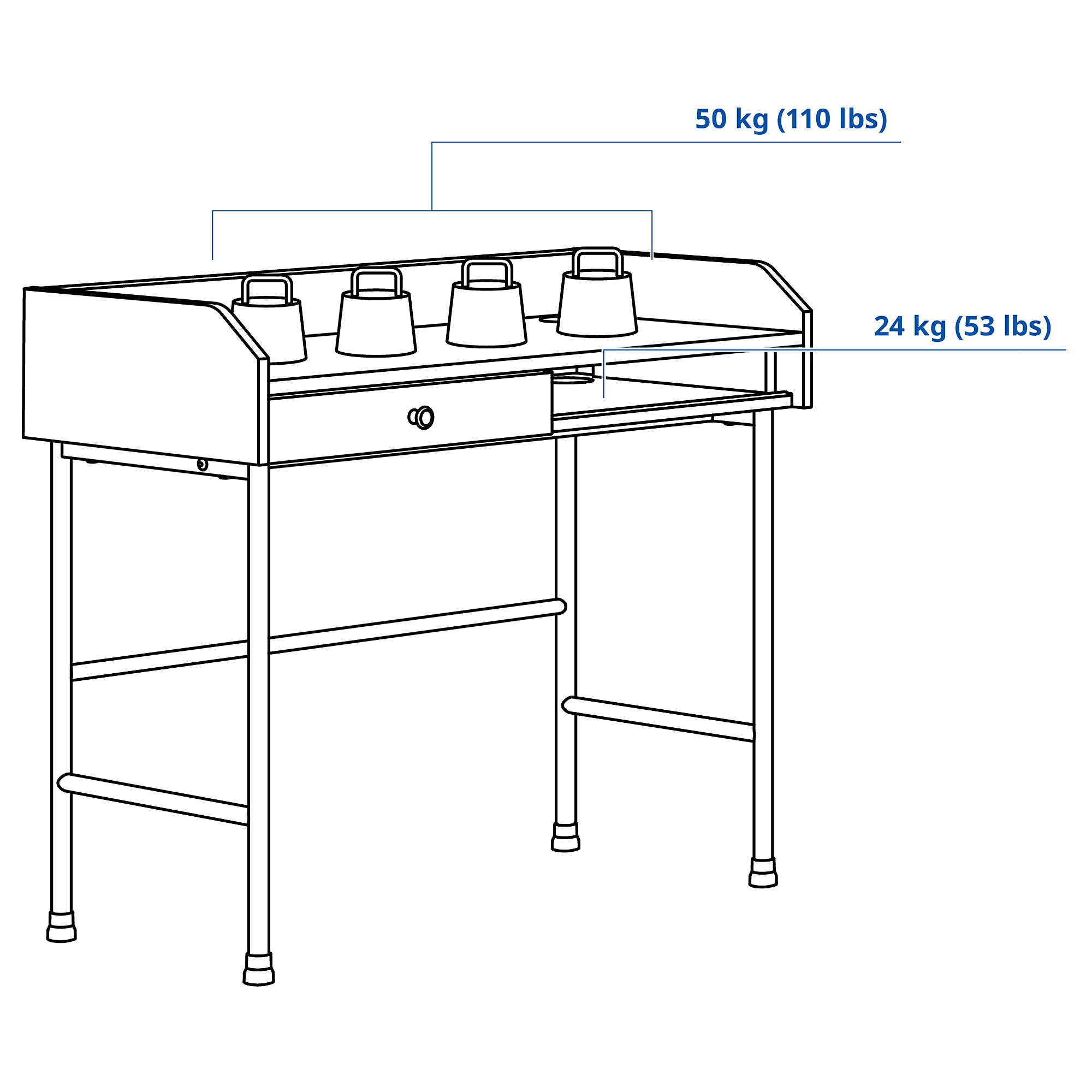 50 kg (110 lbs)

24 kg (53 lbs)