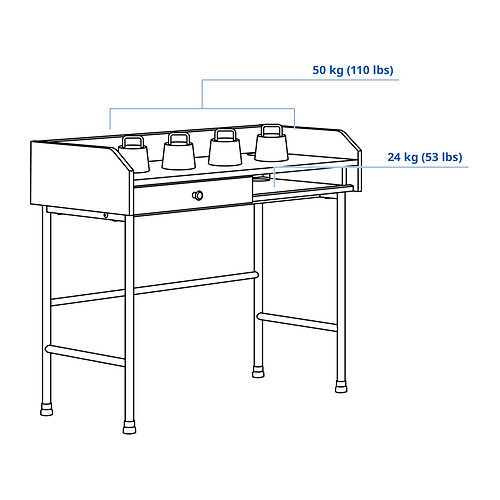 50 kg (110 lbs)

24 kg (53 lbs)