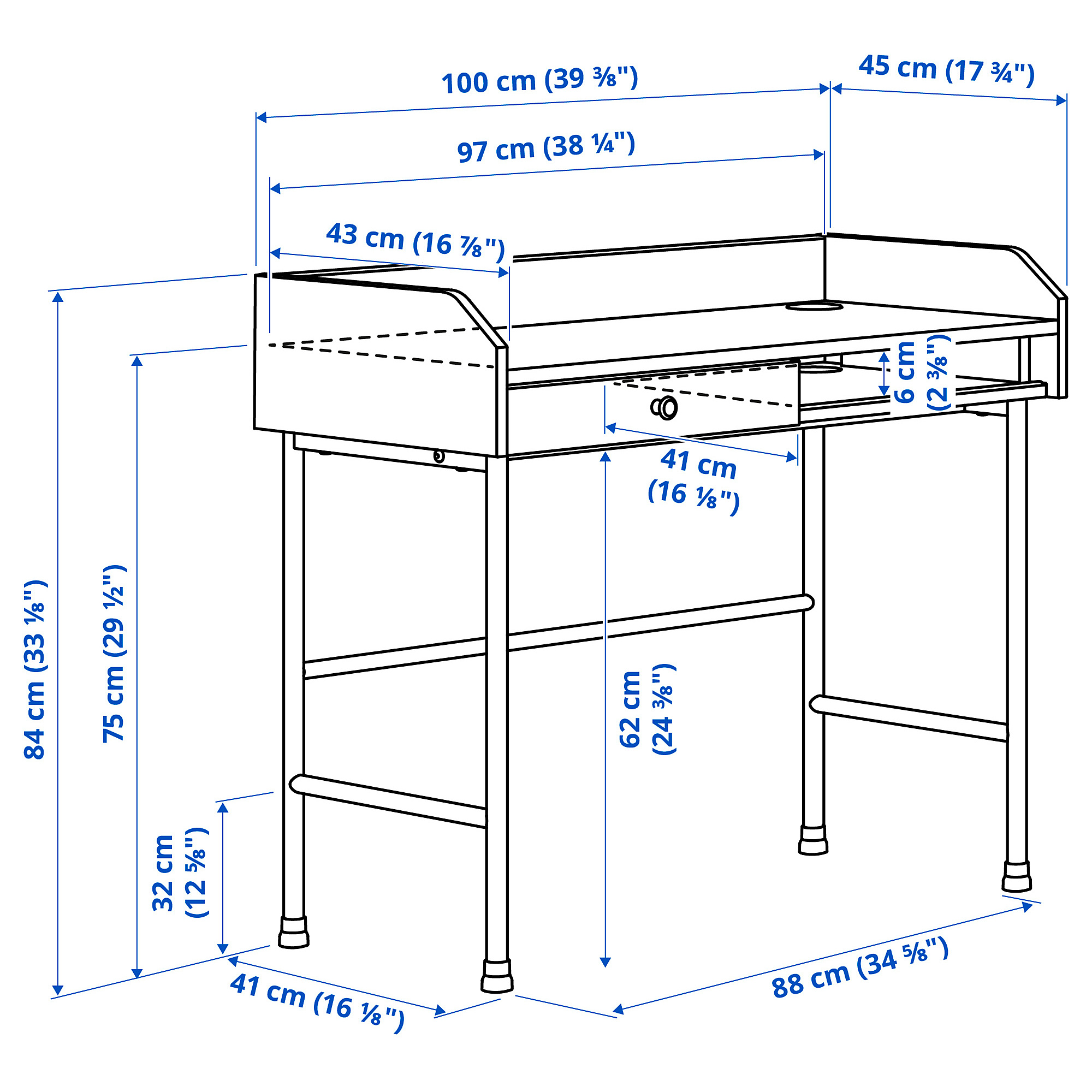 100 cm (39 ⅜")

45 cm (17 ¾")

97 cm (38 ¼")

43 cm (16 ⅞")

6 cm (2 ⅜")

41 cm (16 ⅛")

84 cm (33 ⅛")

75 cm (29 ½")

62 cm (24 ⅜")

32 cm (12 ⅝")

41 cm (16 ⅛")

88 cm (34 ⅝")