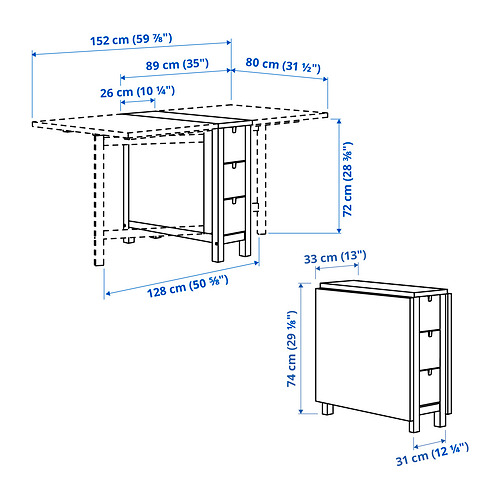 152 cm (59 ⅞")
89 cm (35")
80 cm (31 ½")
26 cm (10 ¼")
72 cm (28 ⅜")
128 cm (50 ⅝")
33 cm (13")
74 cm (29 ⅛")
31 cm (12 ¼")