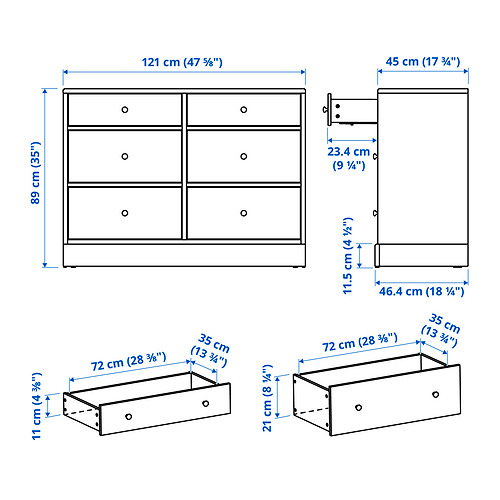 121 cm (47 ⅝")

45 cm (17 ¾")

89 cm (35")

23.4 cm (9 ¼")

11.5 cm (4 ½")

46.4 cm (18 ¼")

72 cm (28 ⅜")

35 cm (13 ¾")

11 cm (4 ⅜")

72 cm (28 ⅜")

35 cm (13 ¾")

21 cm (8 ¼")