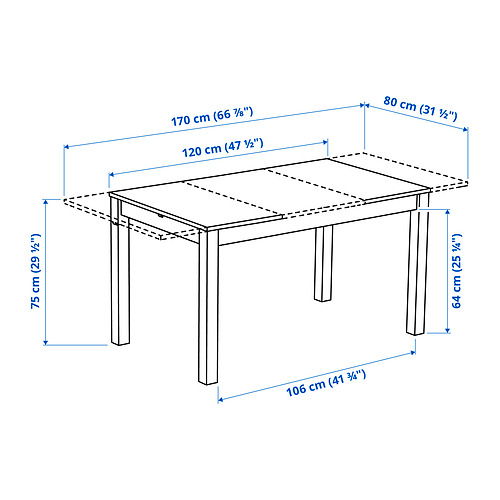 170 cm (66 ⅞")
80 cm (31 ½")
120 cm (47 ½")
75 cm (29 ½")
64 cm (25 ¼")
106 cm (41 ¾")