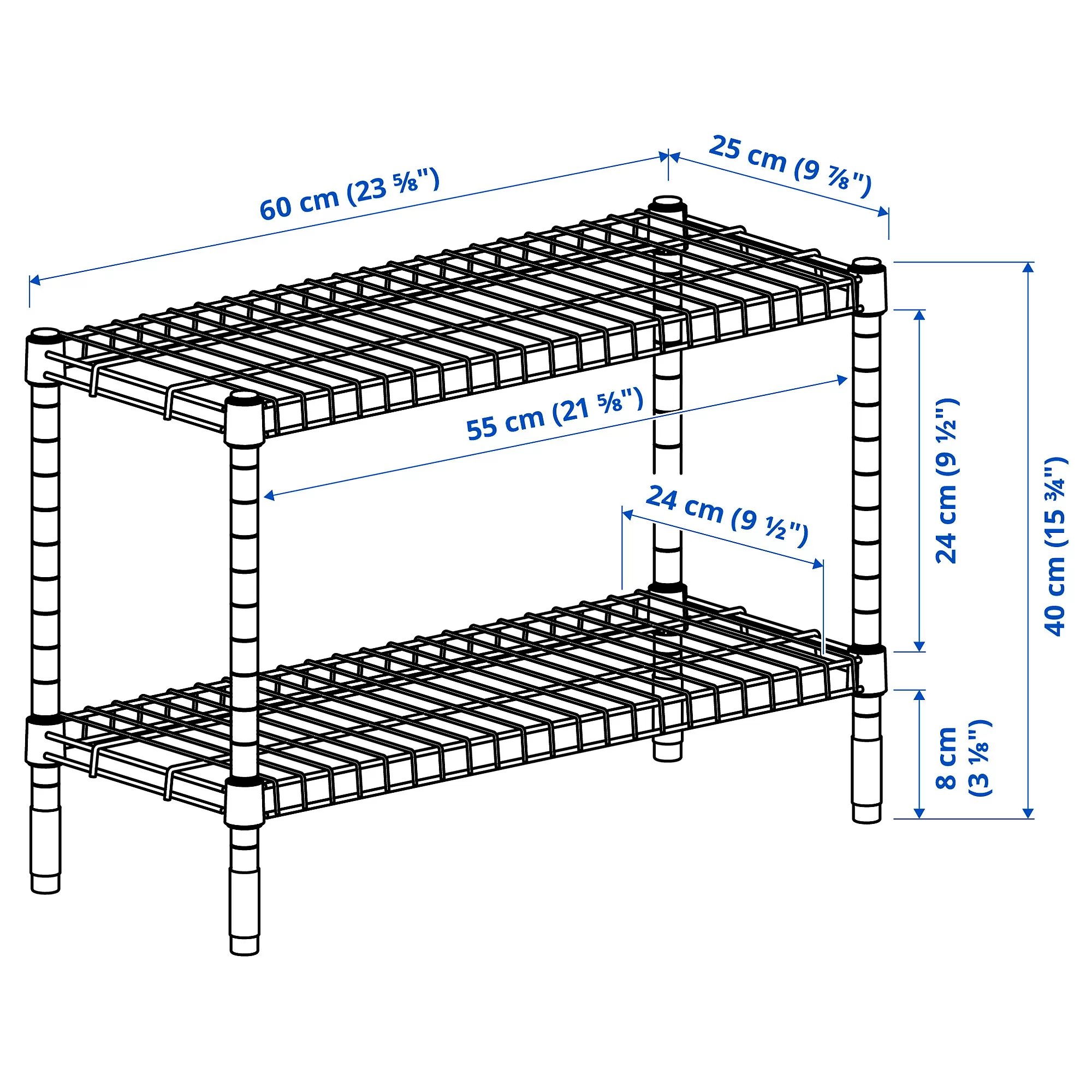 60 cm (23 ⅝")

25 cm (9 ⅞")

55 cm (21 ⅝")

24 cm (9 ½")

24 cm (9 ½")

40 cm (15 ¾")

8 cm (3 ⅛")