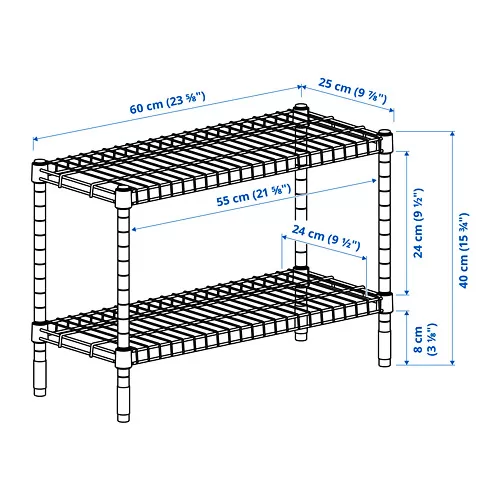 60 cm (23 ⅝")
25 cm (9 ⅞")
55 cm (21 ⅝")
24 cm (9 ½")
24 cm (9 ½")
40 cm (15 ¾")
8 cm (3 ⅛")