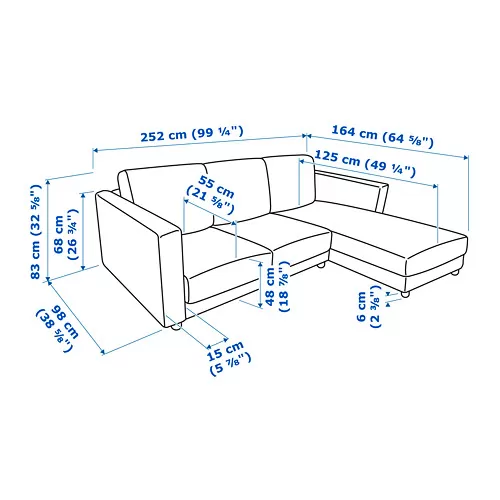 252 cm (99 ¼")
164 cm (64 ⅝")
125 cm (49 ¼")
55 cm (21 ⅝")
83 cm (32 ⅝")
68 cm (26 ¾")
48 cm (18 ⅞")
6 cm (2 ⅜")
98 cm (38 ⅝")
15 cm (5 ⅞")