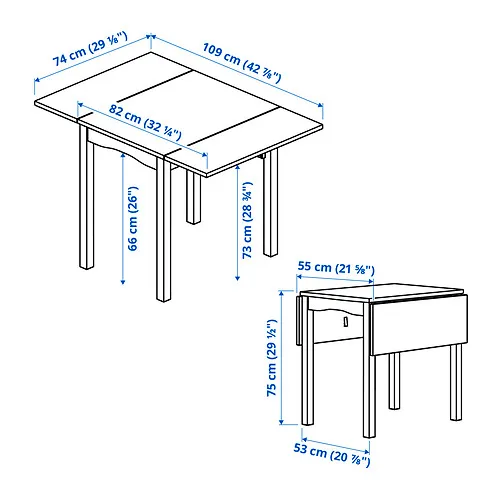 74 cm (29 ⅛")
109 cm (42 ⅞")
82 cm (32 ¼")
66 cm (26")
73 cm (28 ¾")
55 cm (21 ⅝")
75 cm (29 ½")
53 cm (20 ⅞")