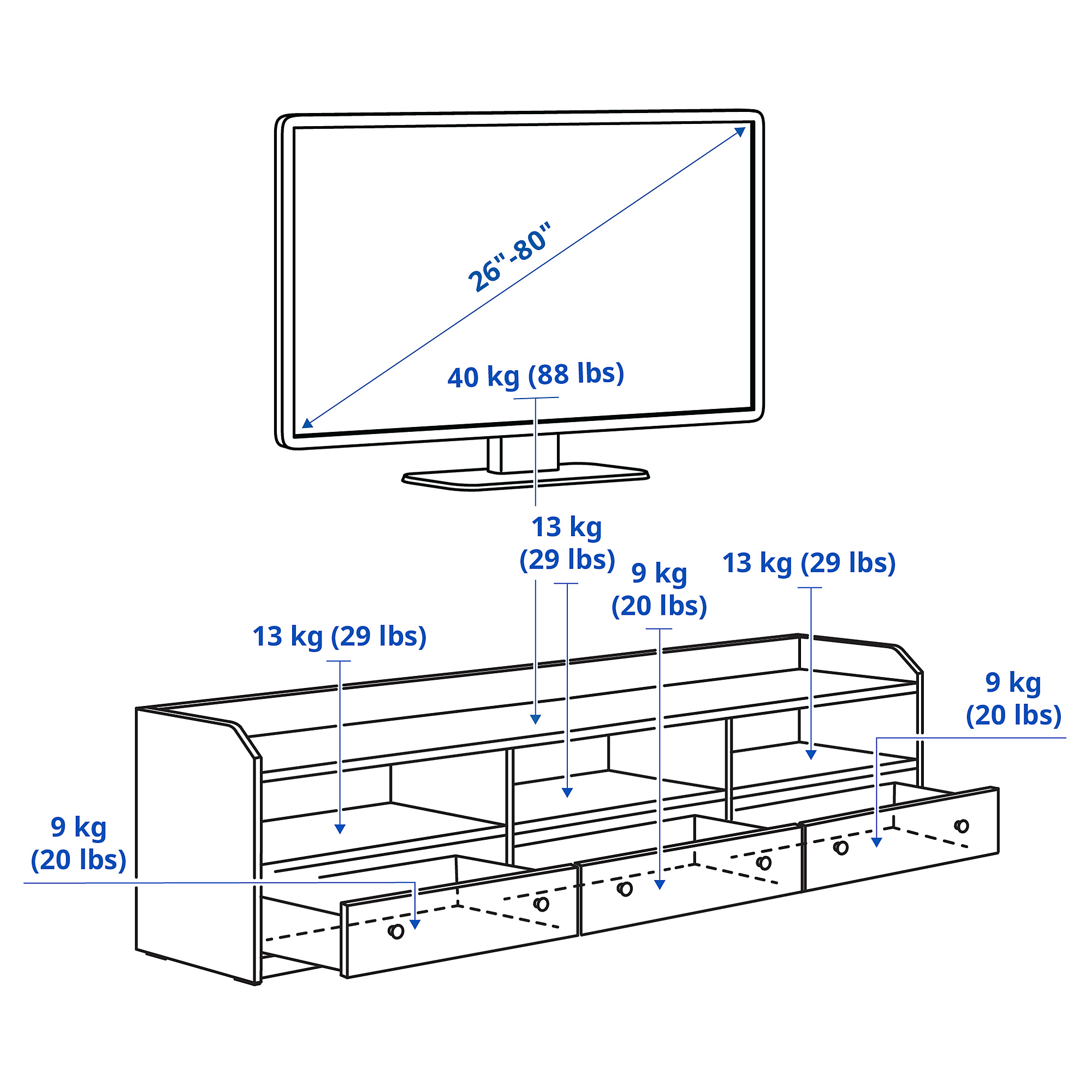 26"-80"

40 kg (88 lbs)

13 kg (29 lbs)

9 kg (20 lbs)

13 kg (29 lbs)

13 kg (29 lbs)

9 kg (20 lbs)

9 kg (20 lbs)