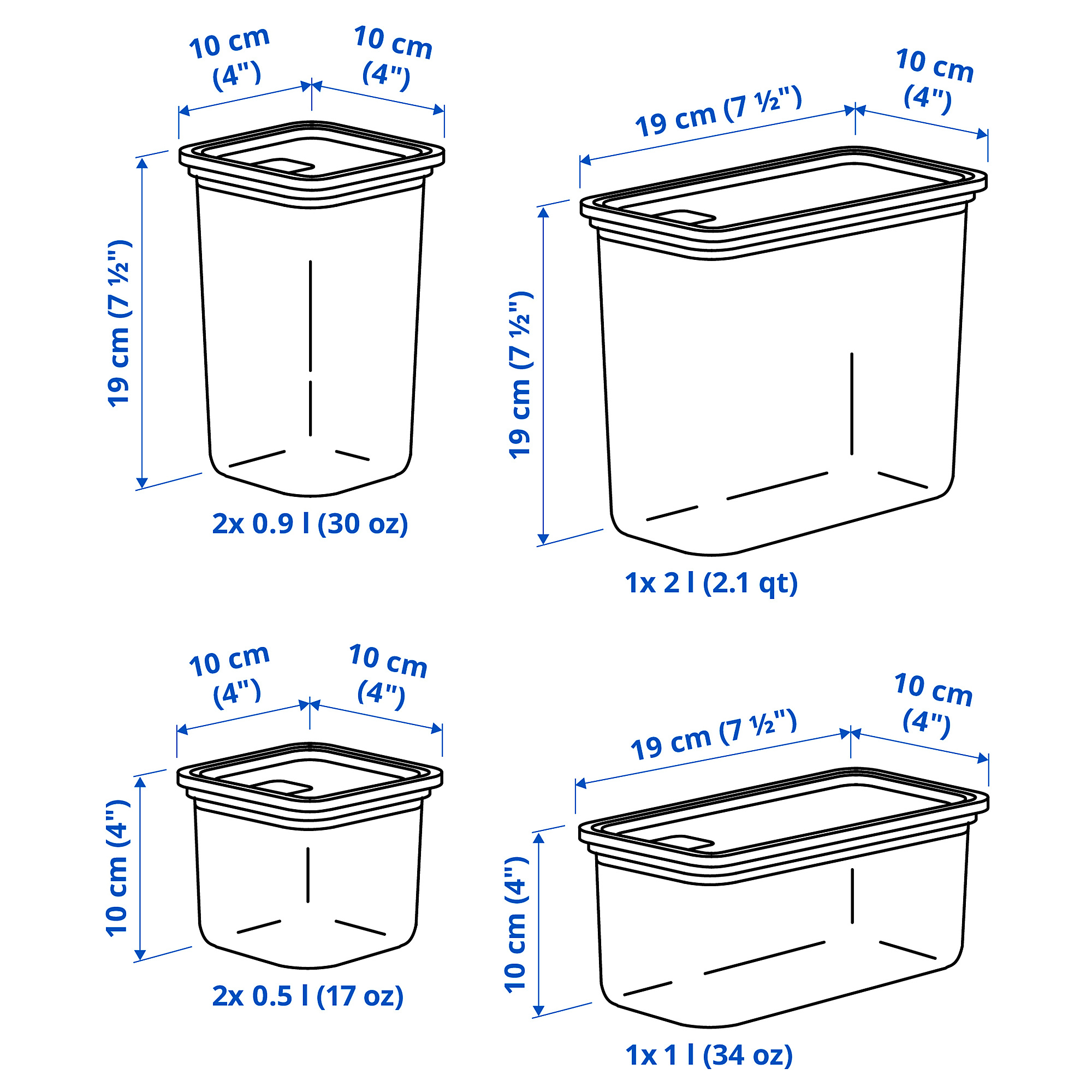 10 cm (4")
10 cm (4")
19 cm (7 ½")
2x 0.9 l (30 oz)

19 cm (7 ½")
10 cm (4")
19 cm (7 ½")
1x 2 l (2.1 qt)

10 cm (4")
10 cm (4")
10 cm (4")
2x 0.5 l (17 oz)

19 cm (7 ½")
10 cm (4")
10 cm (4")
1x 1 l (34 oz)