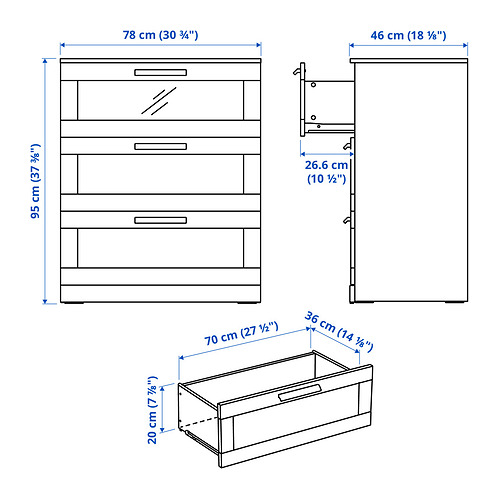 78 cm (30 ¾")

46 cm (18 ⅛")

95 cm (37 ⅜")

26.6 cm (10 ½")

70 cm (27 ½")

36 cm (14 ⅛")

20 cm (7 ⅞")