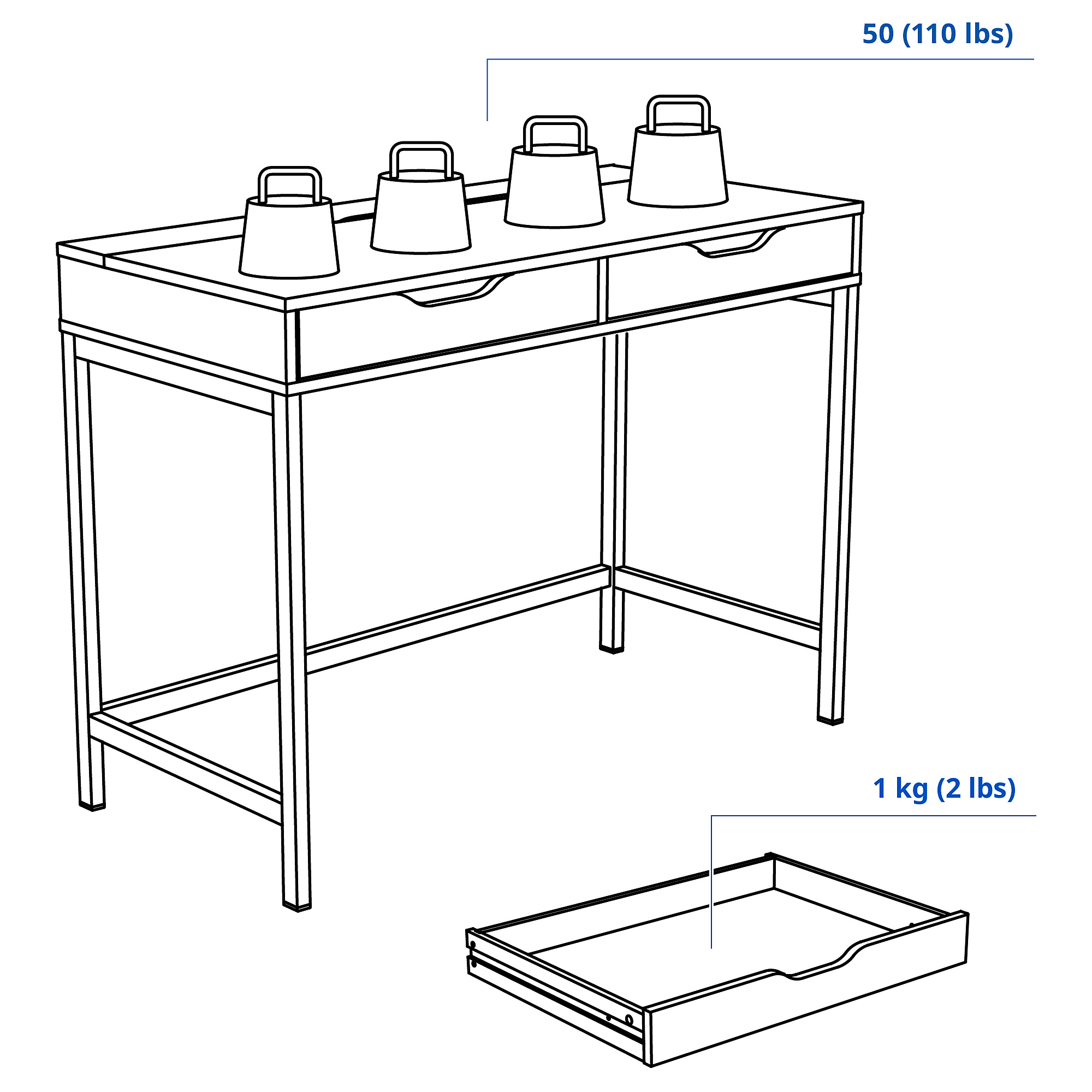 50 (110 lbs)

1 kg (2 lbs)