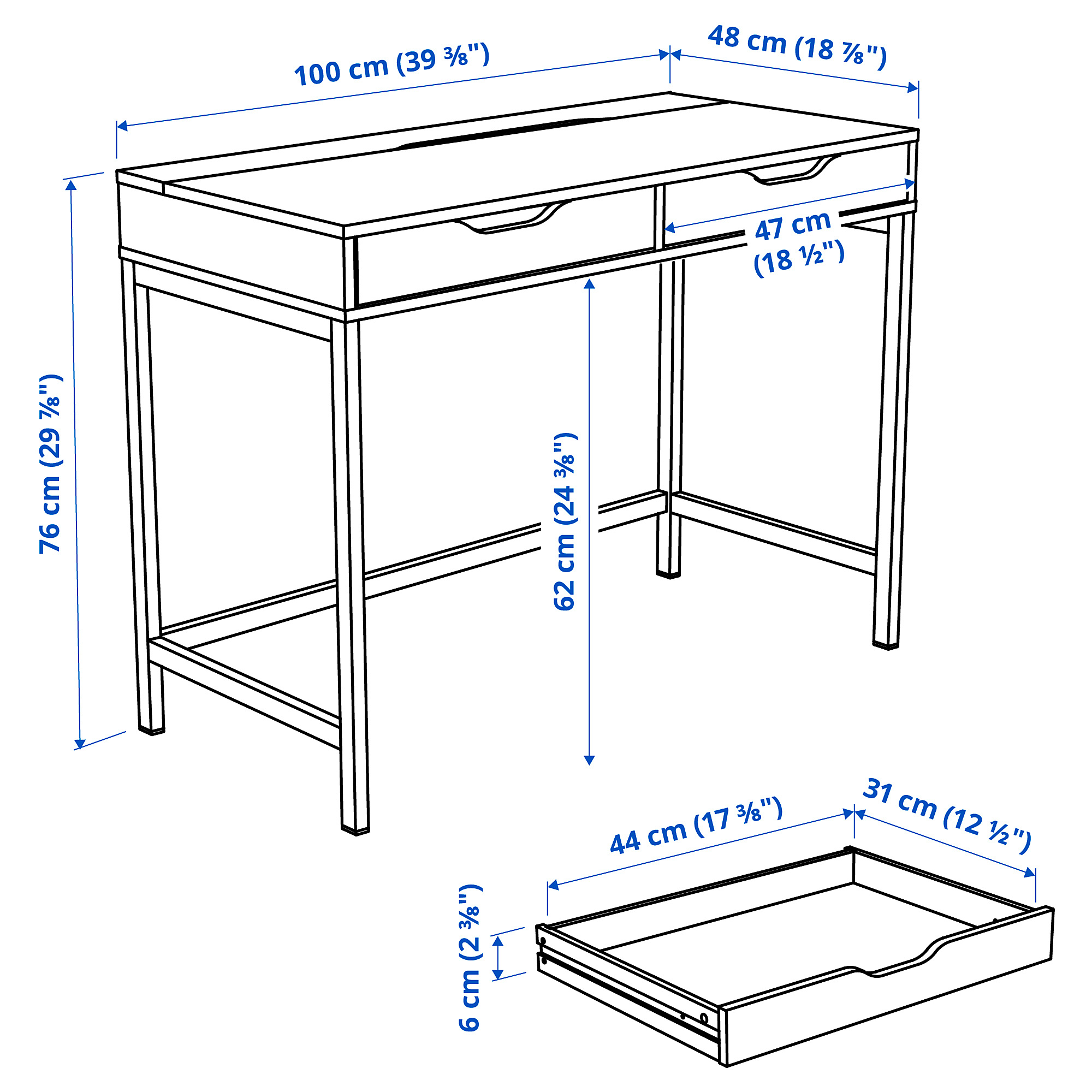 100 cm (39 ⅜")
48 cm (18 ⅞")
47 cm (18 ½")
76 cm (29 ⅞")
62 cm (24 ⅜")
44 cm (17 ⅜")
31 cm (12 ½")
6 cm (2 ⅜")