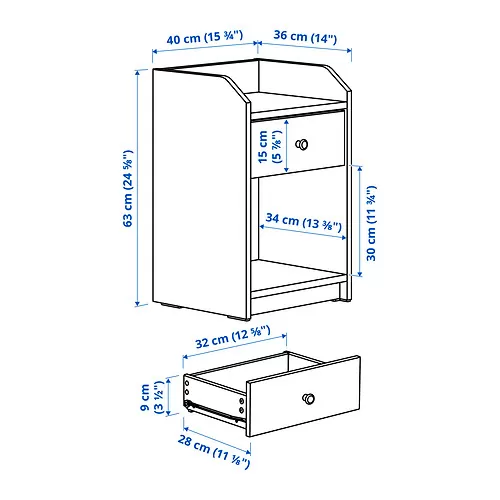 40 cm (15 ¾")

36 cm (14")

63 cm (24 ⅝")

15 cm (5 ⅞")

34 cm (13 ⅜")

30 cm (11 ¾")

32 cm (12 ⅝")

9 cm (3 ½")

28 cm (11 ⅛")