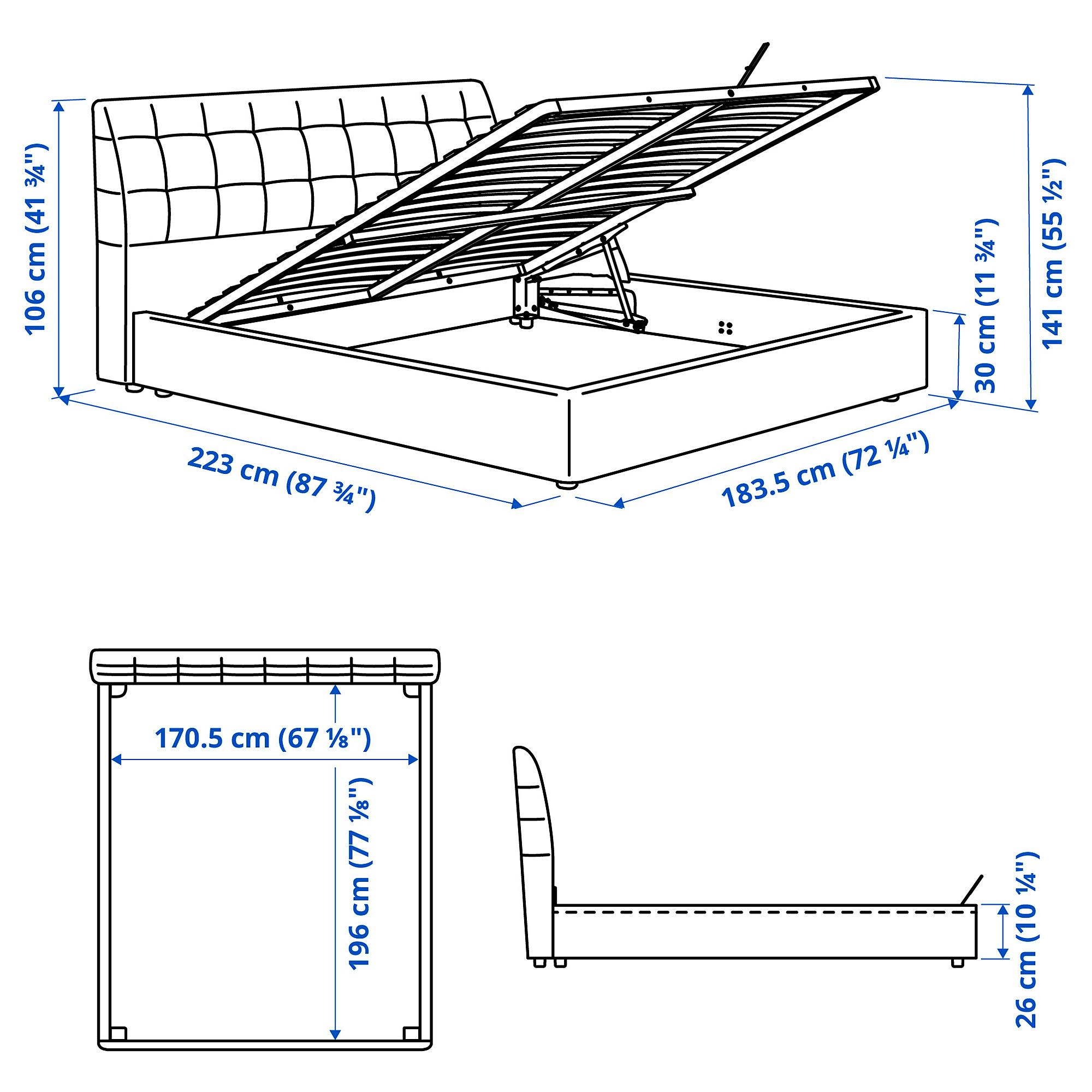 106 cm (41 ¾")

141 cm (55 ½")

30 cm (11 ¾")

223 cm (87 ¾")

183.5 cm (72 ¼")

170.5 cm (67 ⅛")

196 cm (77 ⅛")

26 cm (10 ¼")