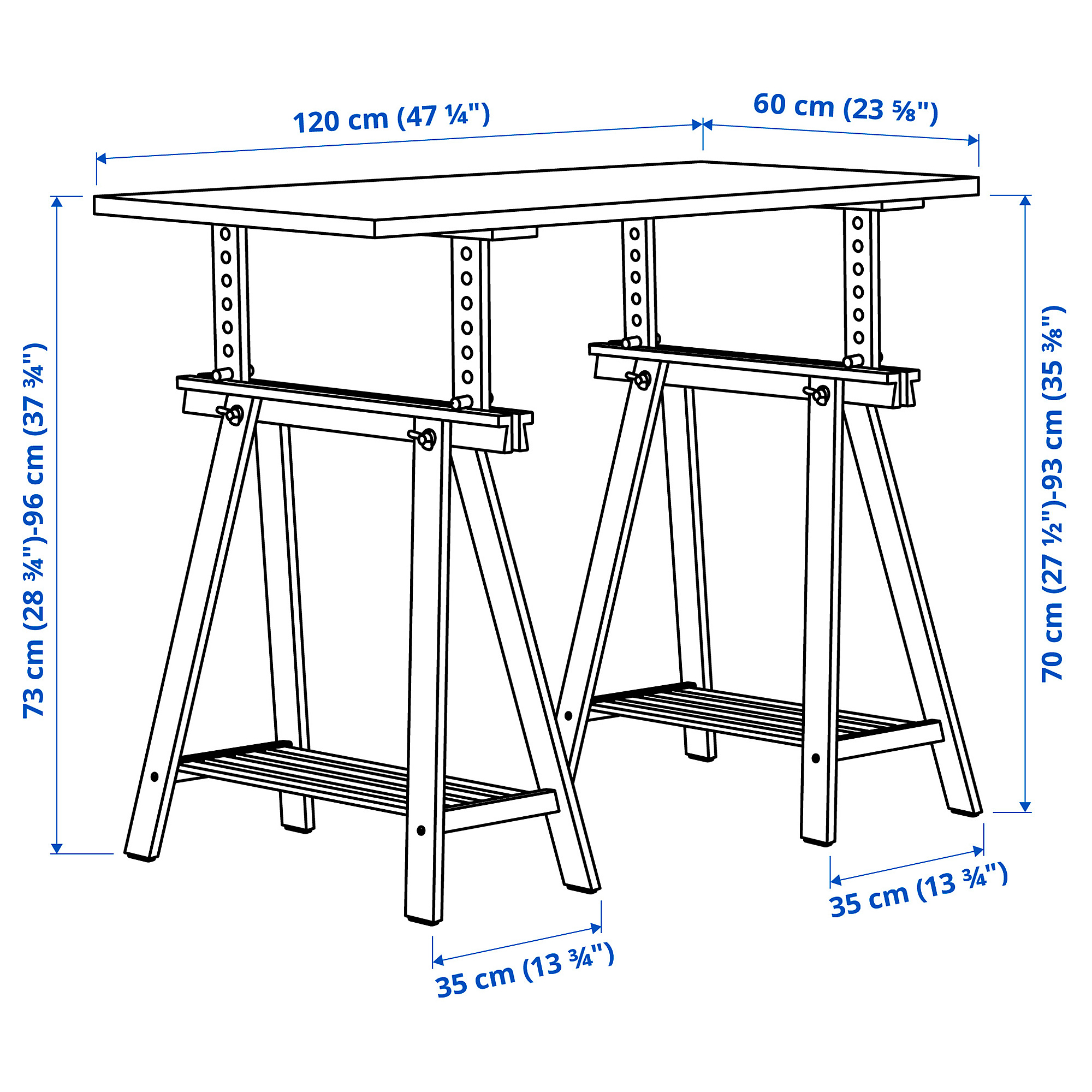 120 cm (47 ¼")

60 cm (23 ⅝")

73 cm (28 ¾")-96 cm (37 ¾")

70 cm (27 ½")-93 cm (35 ⅜")

35 cm (13 ¾")

35 cm (13 ¾")