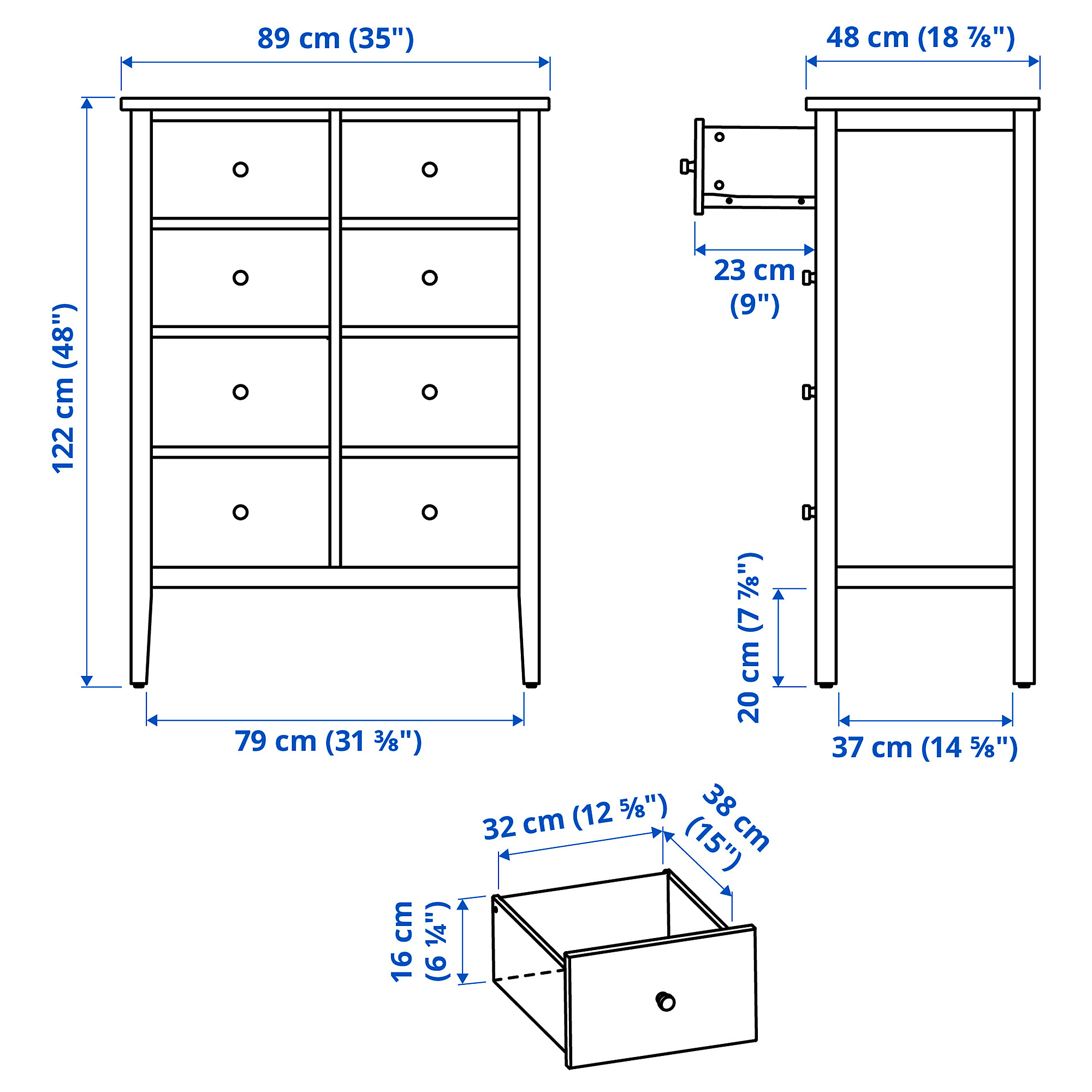 89 cm (35")

48 cm (18 ⅞")

122 cm (48")

23 cm (9")

20 cm (7 ⅞")

79 cm (31 ⅜")

37 cm (14 ⅝")

32 cm (12 ⅝")

38 cm (15")

16 cm (6 ¼")