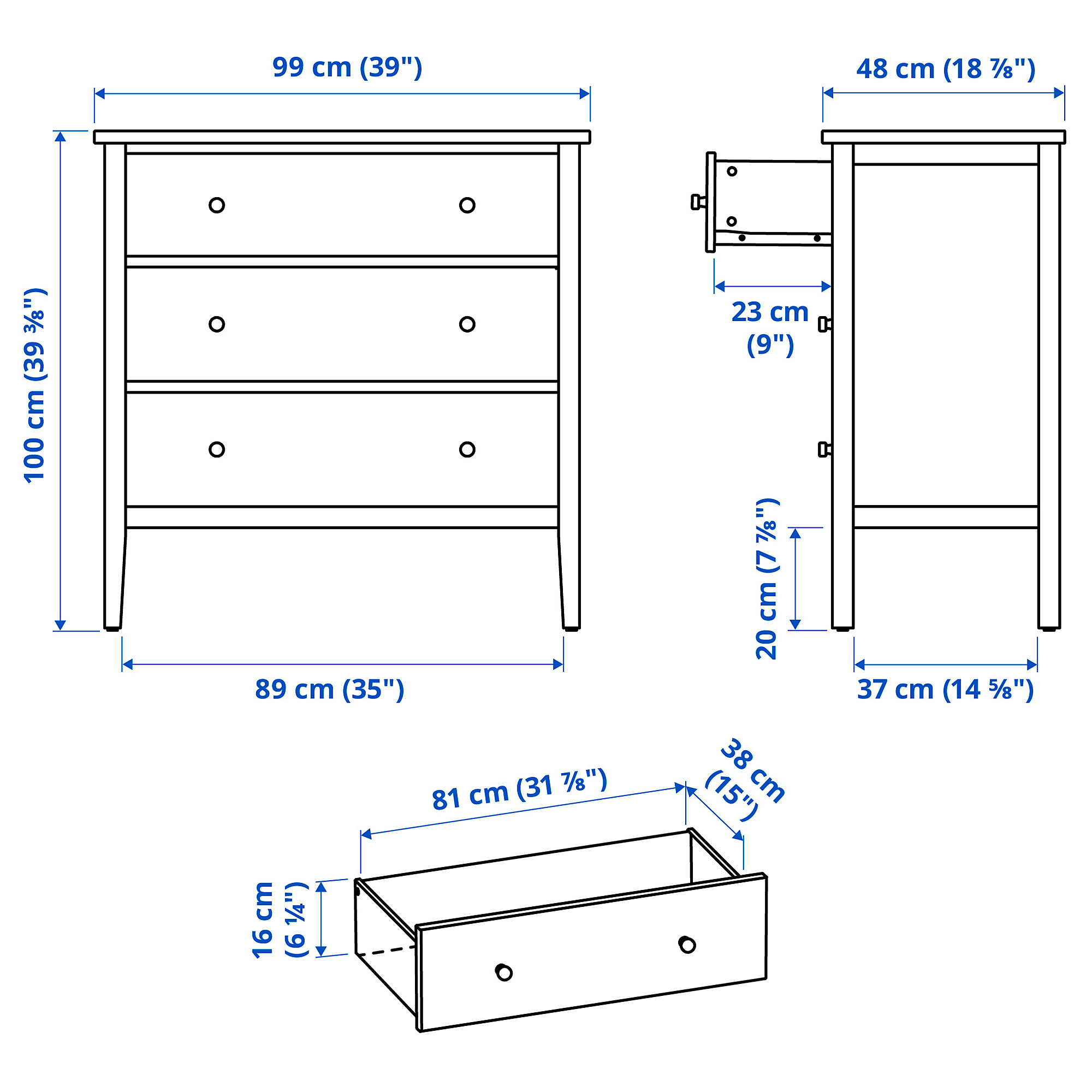 99 cm (39")

48 cm (18 ⅞")

100 cm (39 ⅜")

23 cm (9")

20 cm (7 ⅞")

89 cm (35")

37 cm (14 ⅝")

81 cm (31 ⅞")

38 cm (15")

16 cm (6 ¼")