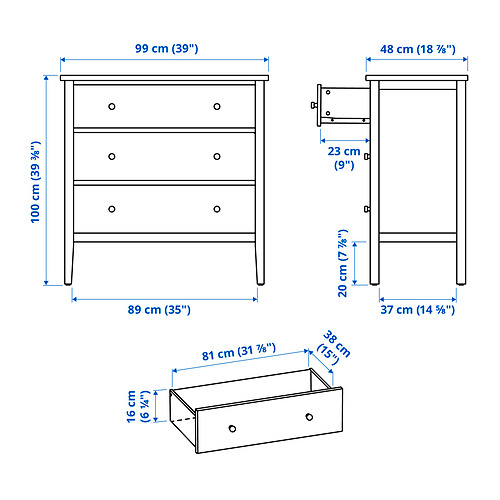 99 cm (39")

48 cm (18 ⅞")

100 cm (39 ⅜")

23 cm (9")

20 cm (7 ⅞")

89 cm (35")

37 cm (14 ⅝")

81 cm (31 ⅞")

38 cm (15")

16 cm (6 ¼")